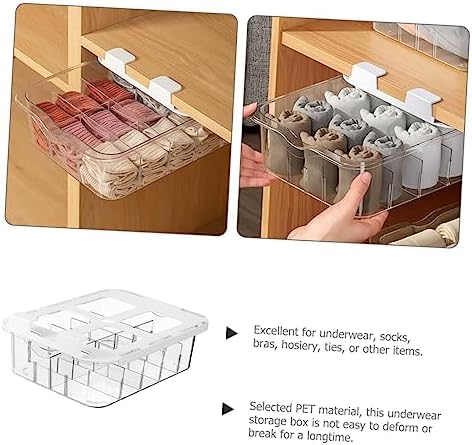 Excellent for underwear, socks, bras, hosiery, ties, or other items.

Selected PET material, this underwear storage box is not easy to deform or break for a longtime.