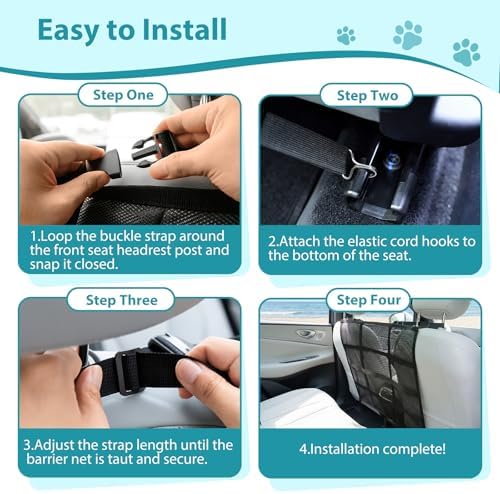 Easy to Install

Step One

1.Loop the buckle strap around the front seat headrest post and snap it closed.

Step Two

2.Attach the elastic cord hooks to the bottom of the seat.

Step Three

3.Adjust the strap length until the barrier net is taut and secure.

Step Four

4.Installation complete!