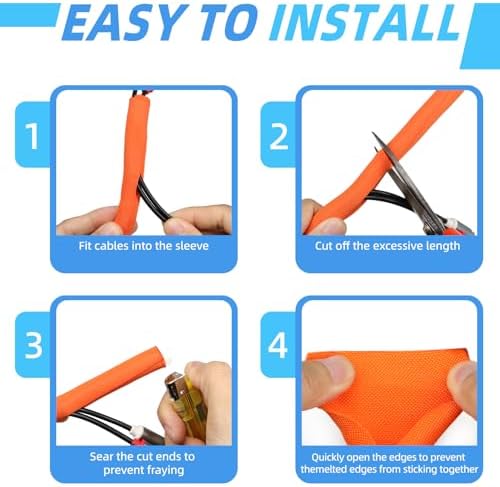 EASY TO INSTALL

1

Fit cables into the sleeve

2

Cut off the excessive length

3

Sear the cut ends to prevent fraying

4

Quickly open the edges to prevent themelted edges from sticking together