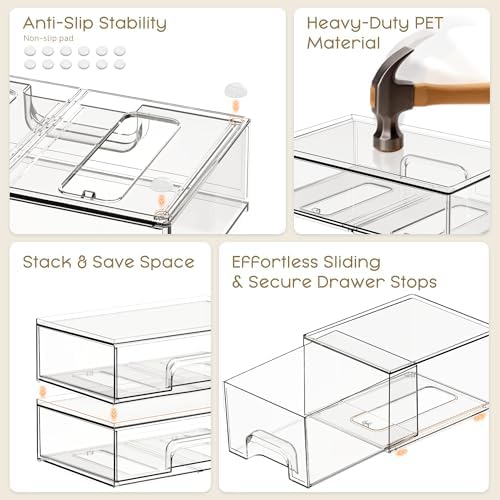 Anti-Slip Stability

Non-slip pad

Heavy-Duty PET Material

Stack & Save Space

Effortless Sliding & Secure Drawer Stops