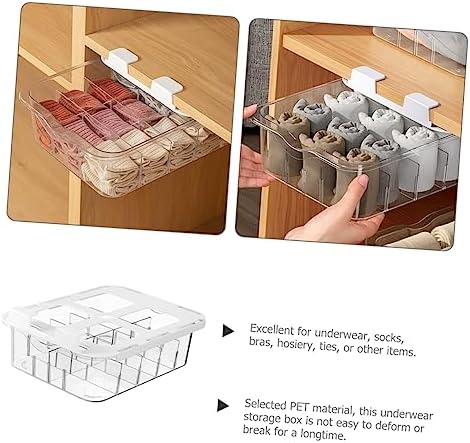 Excellent for underwear, socks, bras, hosiery, ties, or other items.

Selected PET material, this underwear storage box is not easy to deform or break for a longtime.