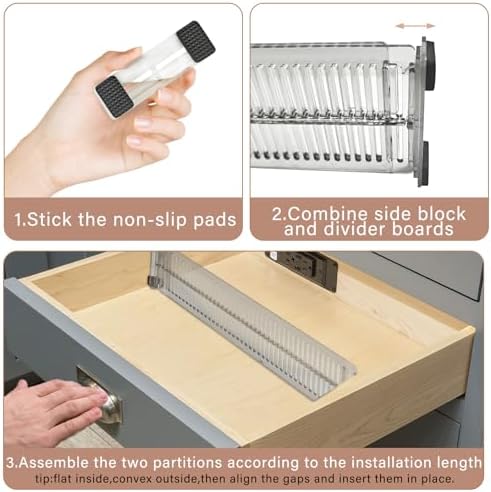 1.Stick the non-slip pads

2.Combine side block and divider boards

3.Assemble the two partitions according to the installation length

tip:flat inside,convex outside,then align the gaps and insert them in place.