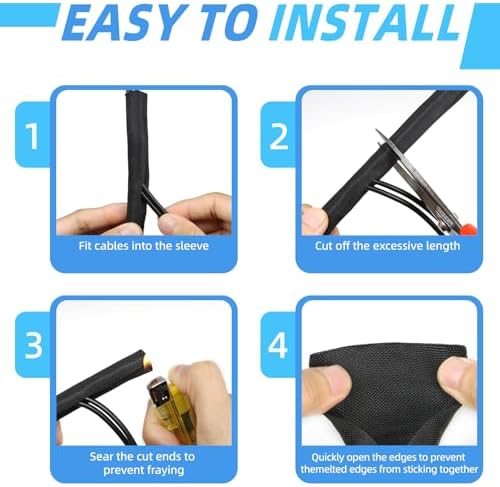 EASY TO INSTALL

1

Fit cables into the sleeve

2

Cut off the excessive length

3

Sear the cut ends to prevent fraying

4

Quickly open the edges to prevent themelted edges from sticking together