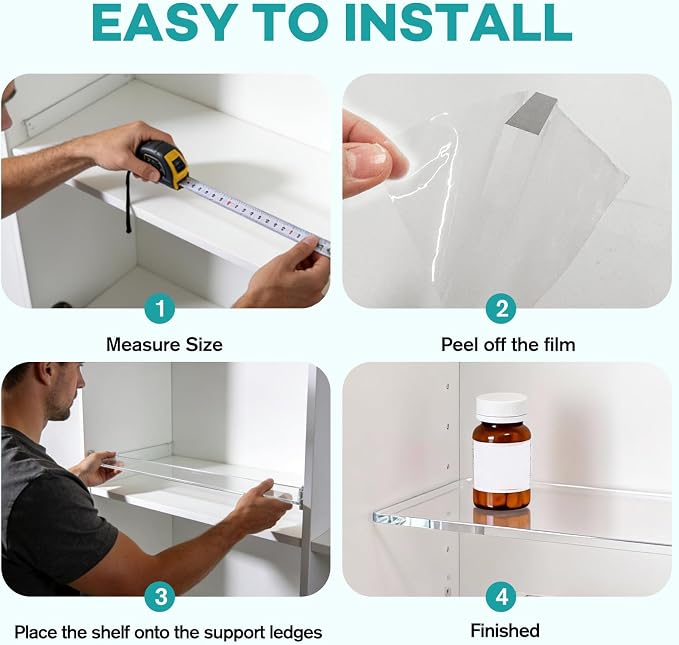 EASY TO INSTALL

1

Measure Size

2

Peel off the film

3

Place the shelf onto the support ledges

4

Finished