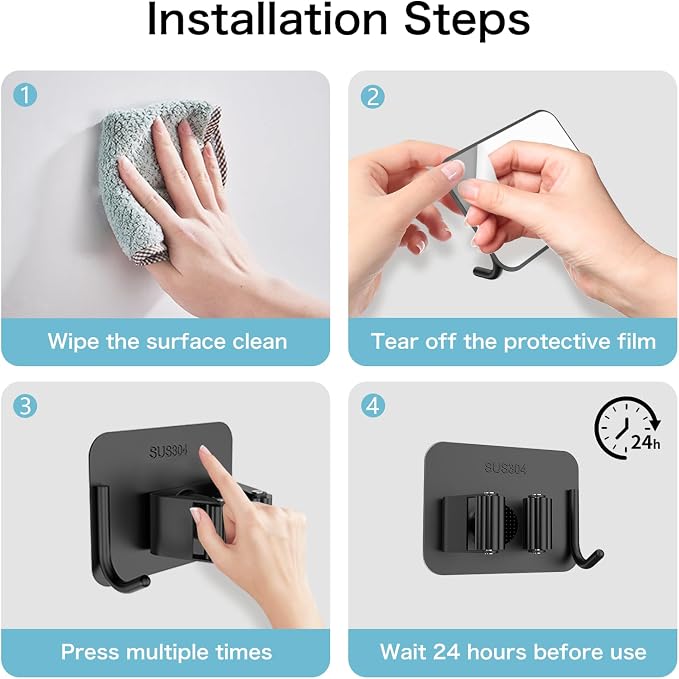 Installation Steps

1

Wipe the surface clean

2

Tear off the protective film

3

SUS304

Press multiple times

4

24h

SUS304

Wait 24 hours before use