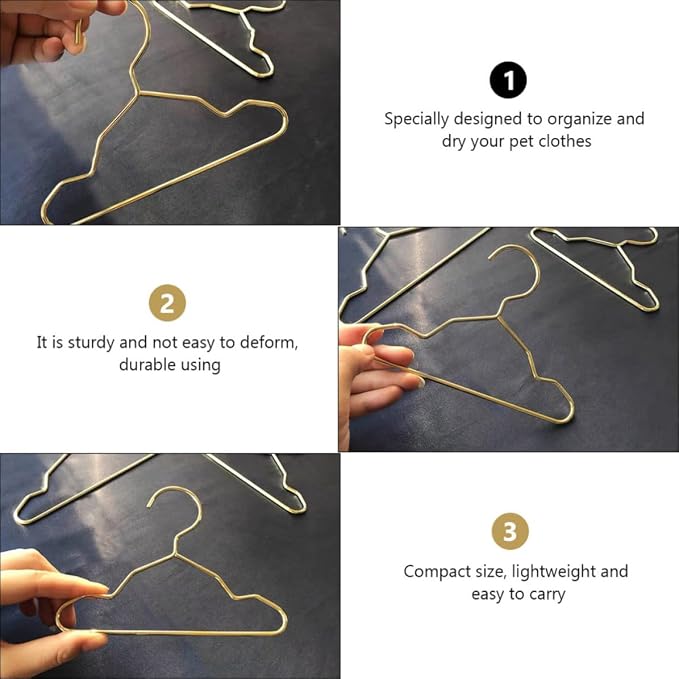 1

Specially designed to organize and dry your pet clothes

2

It is sturdy and not easy to deform, durable using

3

Compact size, lightweight and easy to carry