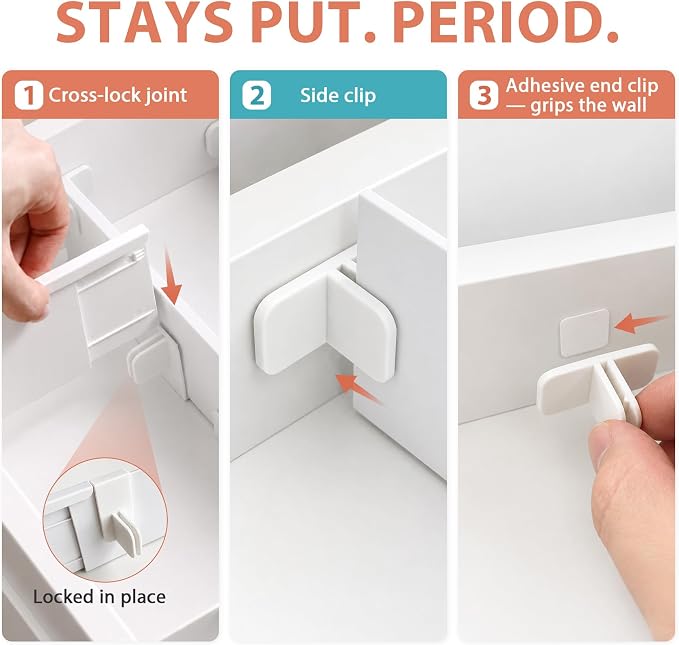 STAYS PUT. PERIOD.

1 Cross-lock joint

Locked in place

2 Side clip

3 Adhesive end clip — grips the wall