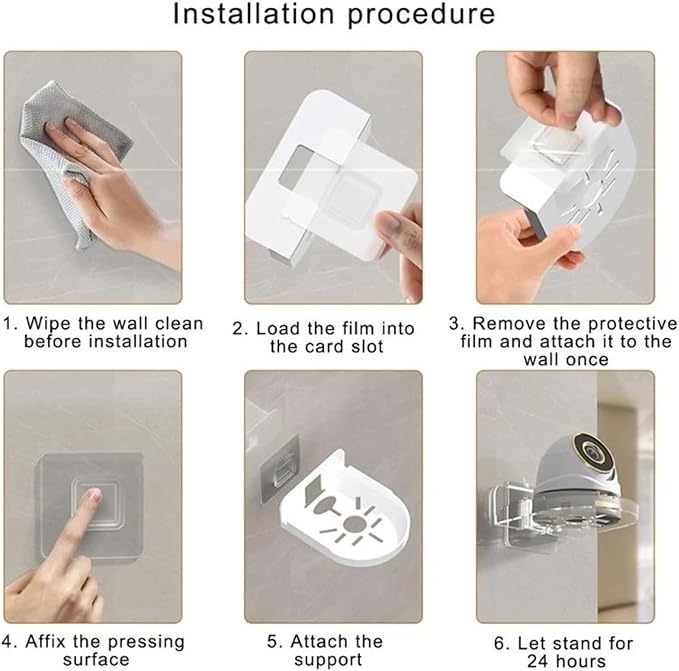 Installation procedure

1. Wipe the wall clean before installation

2. Load the film into the card slot

3. Remove the protective film and attach it to the wall once

4. Affix the pressing surface

5. Attach the support

6. Let stand for 24 hours