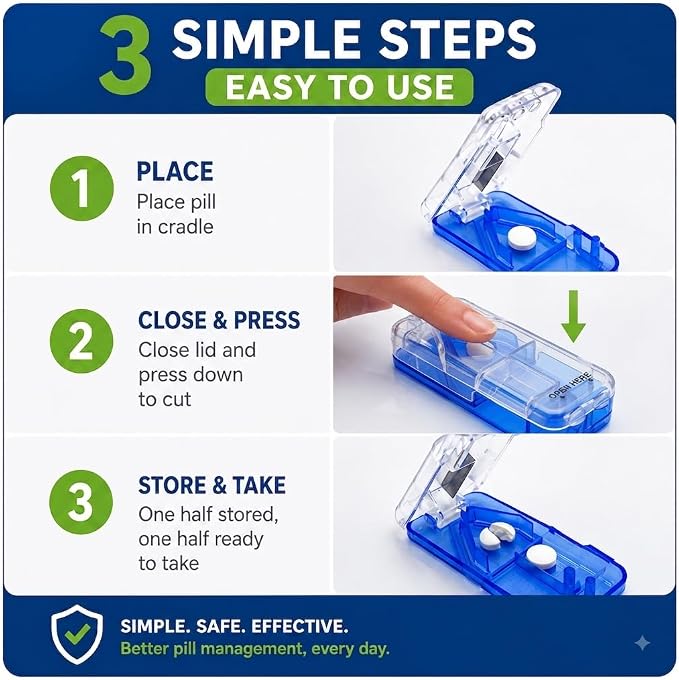 3 SIMPLE STEPS
EASY TO USE

1
PLACE
Place pill in cradle

2
CLOSE & PRESS
Close lid and press down to cut

OPEN HERE

3
STORE & TAKE
One half stored, one half ready to take

SIMPLE. SAFE. EFFECTIVE.
Better pill management, every day.