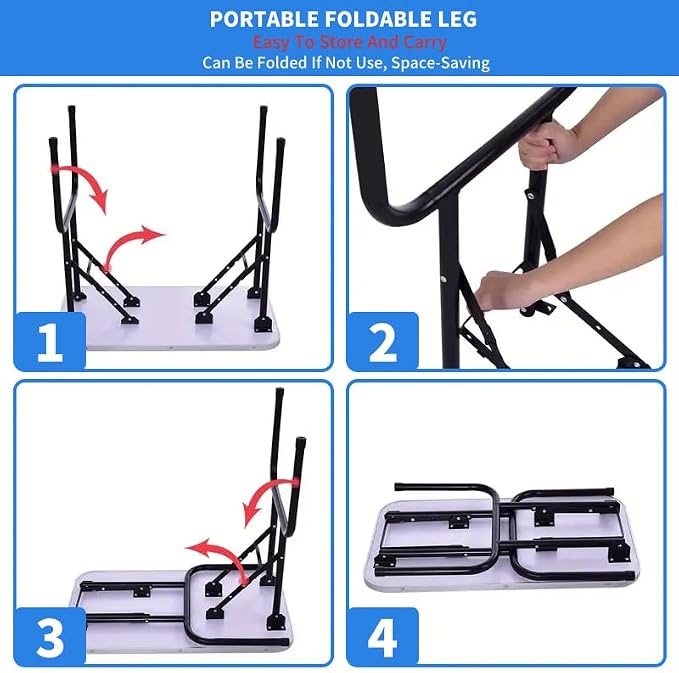 PORTABLE FOLDABLE LEG
Easy To Store And Carry
Can Be Folded If Not Use, Space-Saving

1

2

3

4