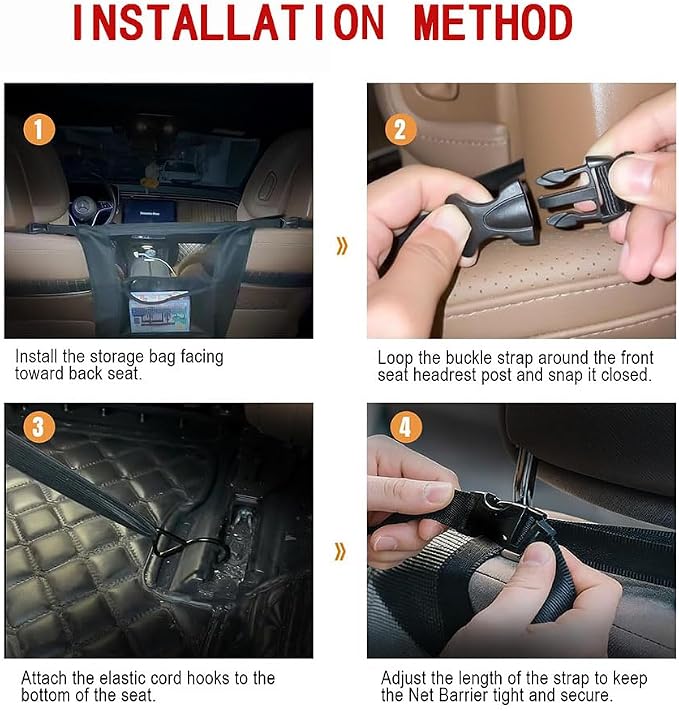 INSTALLATION METHOD

1

Install the storage bag facing toward back seat.

»

2

Loop the buckle strap around the front seat headrest post and snap it closed.

3

Attach the elastic cord hooks to the bottom of the seat.

»

4

Adjust the length of the strap to keep the Net Barrier tight and secure.