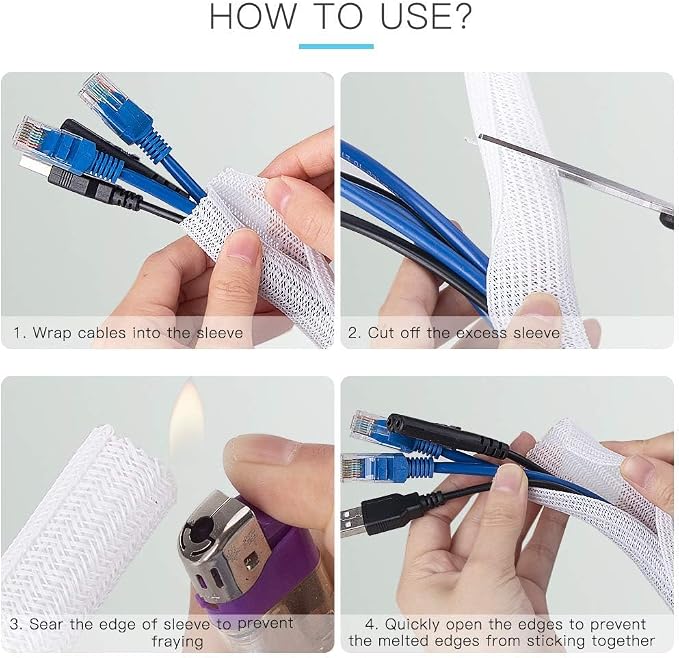 HOW TO USE?

1. Wrap cables into the sleeve

2. Cut off the excess sleeve

3. Sear the edge of sleeve to prevent fraying

4. Quickly open the edges to prevent the melted edges from sticking together