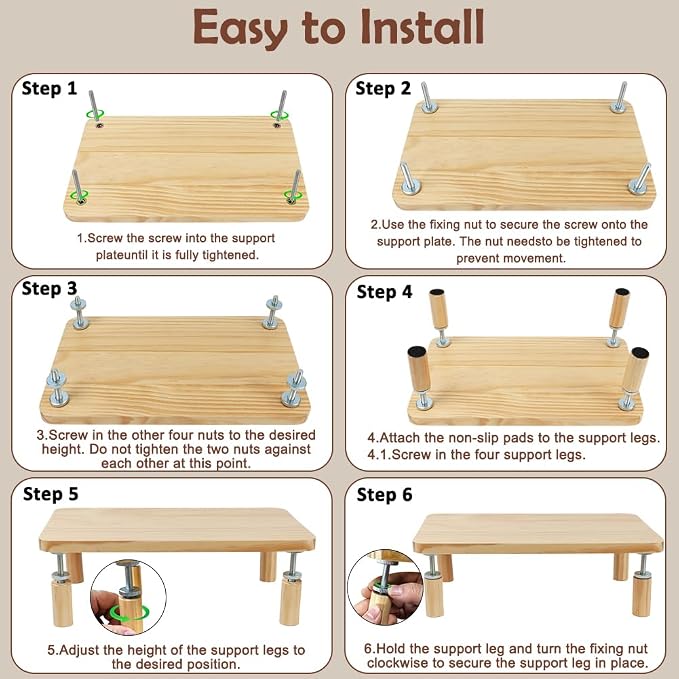 Easy to Install

Step 1

1.Screw the screw into the support plateuntil it is fully tightened.

Step 2

2.Use the fixing nut to secure the screw onto the support plate. The nut needsto be tightened to prevent movement.

Step 3

3.Screw in the other four nuts to the desired height. Do not tighten the two nuts against each other at this point.

Step 4

4.Attach the non-slip pads to the support legs.
4.1.Screw in the four support legs.

Step 5

5.Adjust the height of the support legs to the desired position.

Step 6

6.Hold the support leg and turn the fixing nut clockwise to secure the support leg in place.