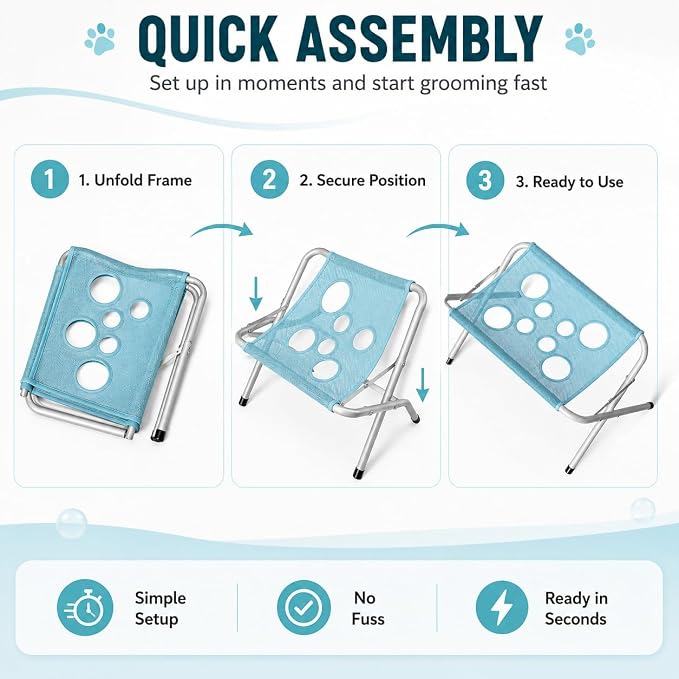 QUICK ASSEMBLY

Set up in moments and start grooming fast

1 1. Unfold Frame

2 2. Secure Position

3 3. Ready to Use

Simple Setup

No Fuss

Ready in Seconds