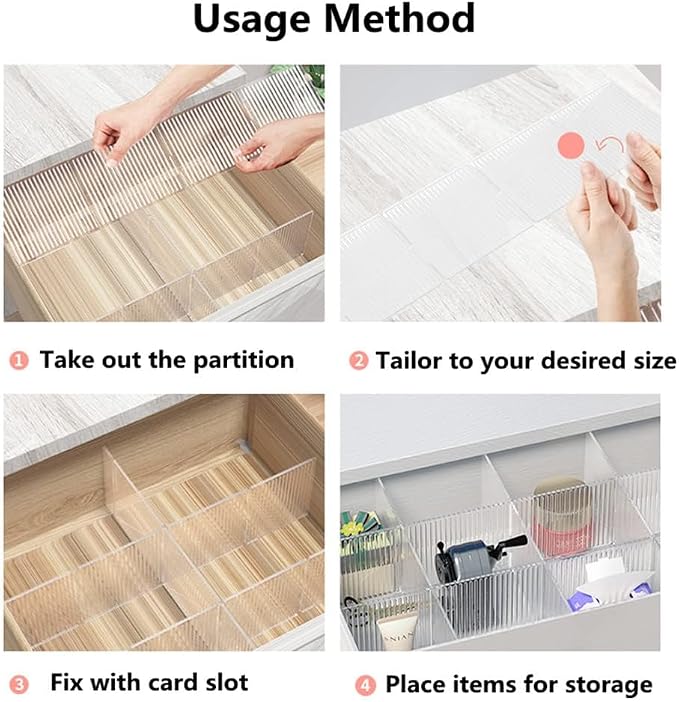 Usage Method

1 Take out the partition

2 Tailor to your desired size

3 Fix with card slot

4 Place items for storage