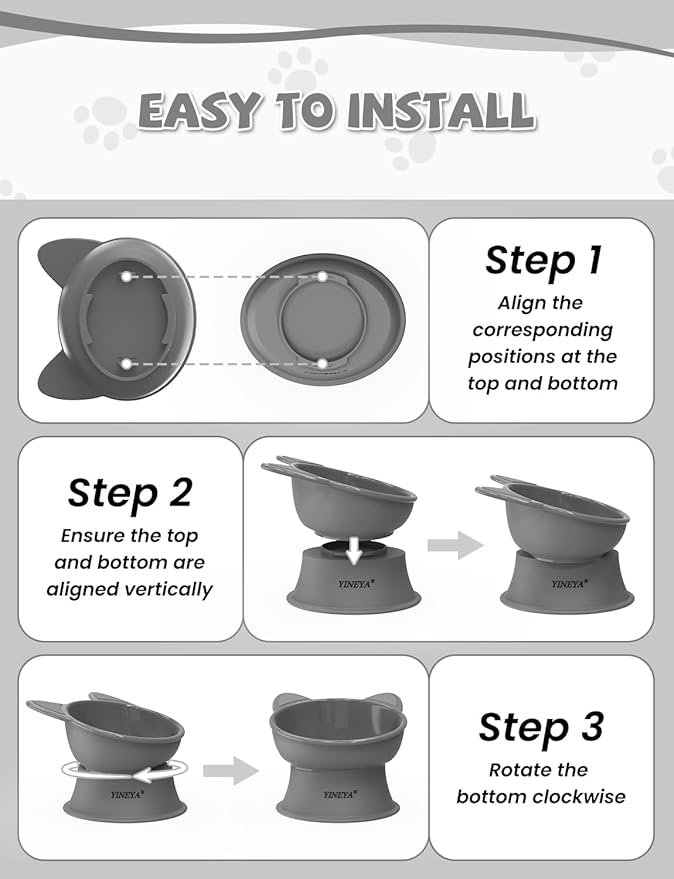 EASY TO INSTALL

Step 1
Align the corresponding positions at the top and bottom

Step 2
Ensure the top and bottom are aligned vertically

YINEYA®

YINEYA®

YINEYA®

YINEYA®

Step 3
Rotate the bottom clockwise