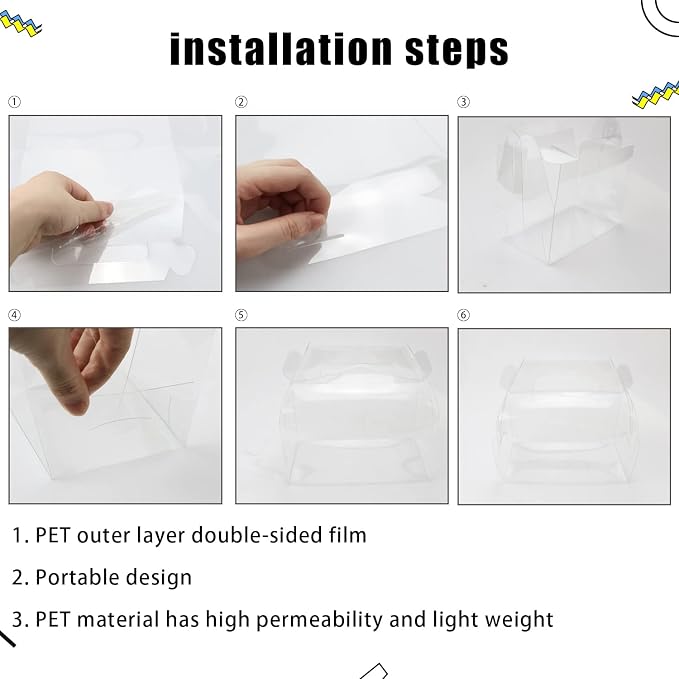 installation steps

①

②

③

④

⑤

⑥

1. PET outer layer double-sided film

2. Portable design

3. PET material has high permeability and light weight