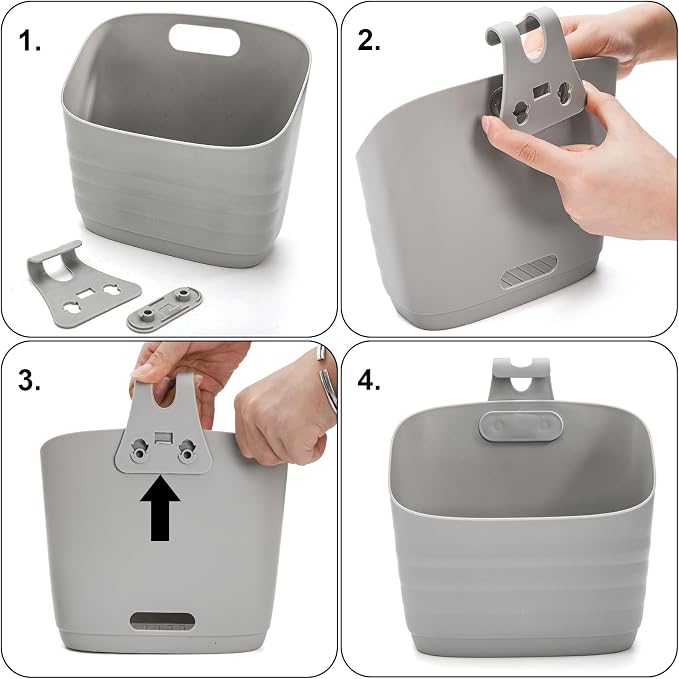 1.

2.

3.

4.