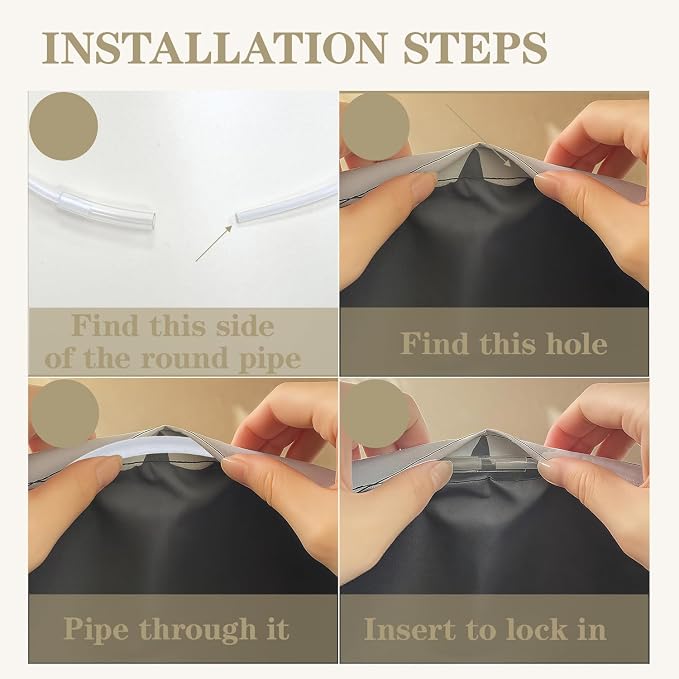 INSTALLATION STEPS

Find this side of the round pipe

Find this hole

Pipe through it

Insert to lock in