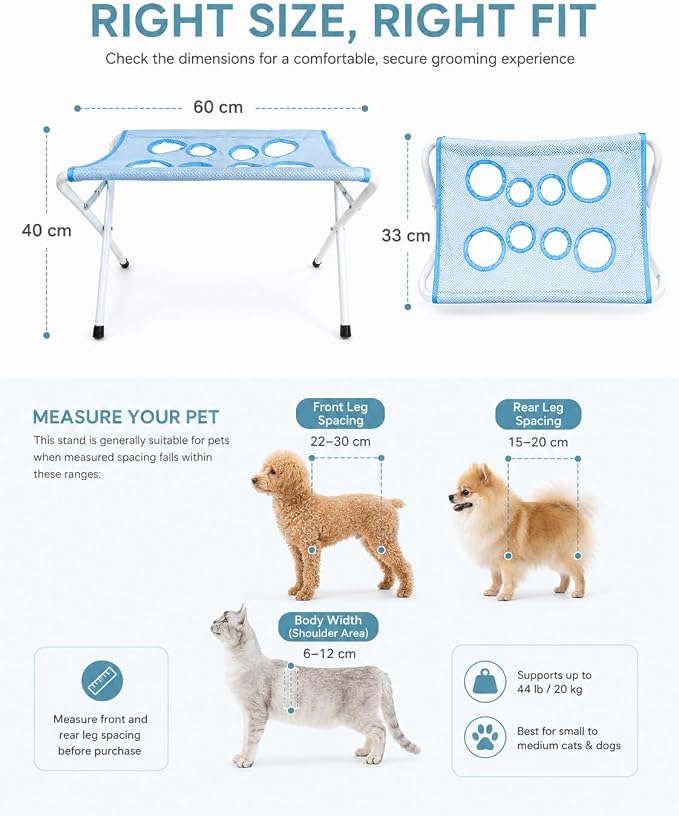 RIGHT SIZE, RIGHT FIT

Check the dimensions for a comfortable, secure grooming experience

60 cm

40 cm

33 cm

MEASURE YOUR PET

This stand is generally suitable for pets when measured spacing falls within these ranges:

Front Leg Spacing

22–30 cm

Rear Leg Spacing

15–20 cm

Body Width (Shoulder Area)

6–12 cm

Measure front and rear leg spacing before purchase

Supports up to 44 lb / 20 kg

Best for small to medium cats & dogs