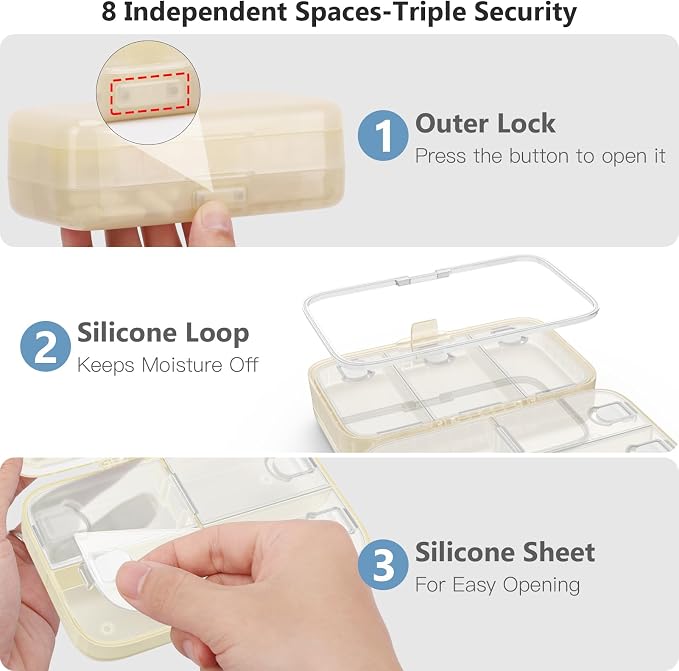 8 Independent Spaces-Triple Security

1 Outer Lock
Press the button to open it

2 Silicone Loop
Keeps Moisture Off

3 Silicone Sheet
For Easy Opening