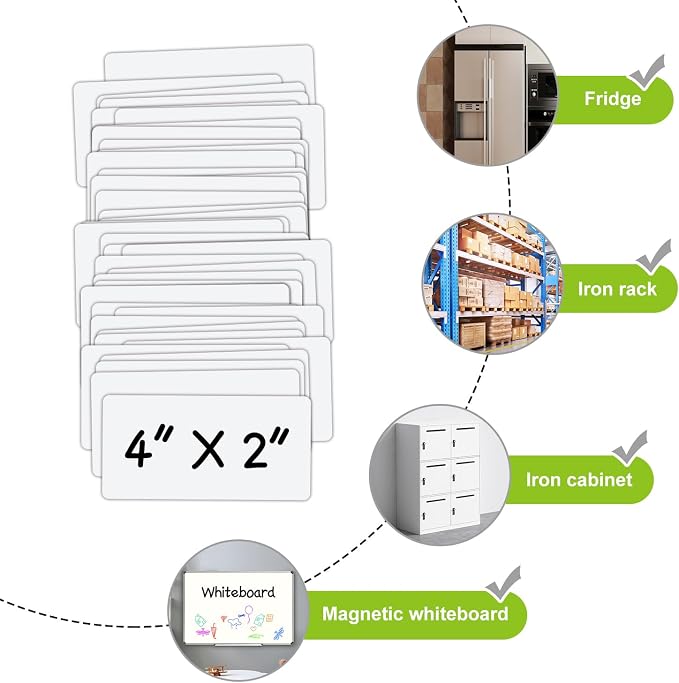 4" X 2"

Fridge

Iron rack

Iron cabinet

Whiteboard

Magnetic whiteboard