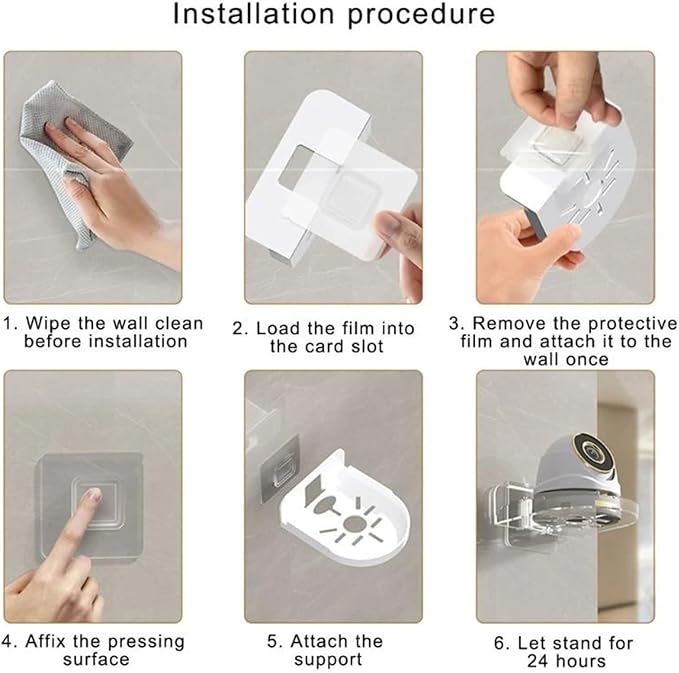 Installation procedure

1. Wipe the wall clean before installation

2. Load the film into the card slot

3. Remove the protective film and attach it to the wall once

4. Affix the pressing surface

5. Attach the support

6. Let stand for 24 hours