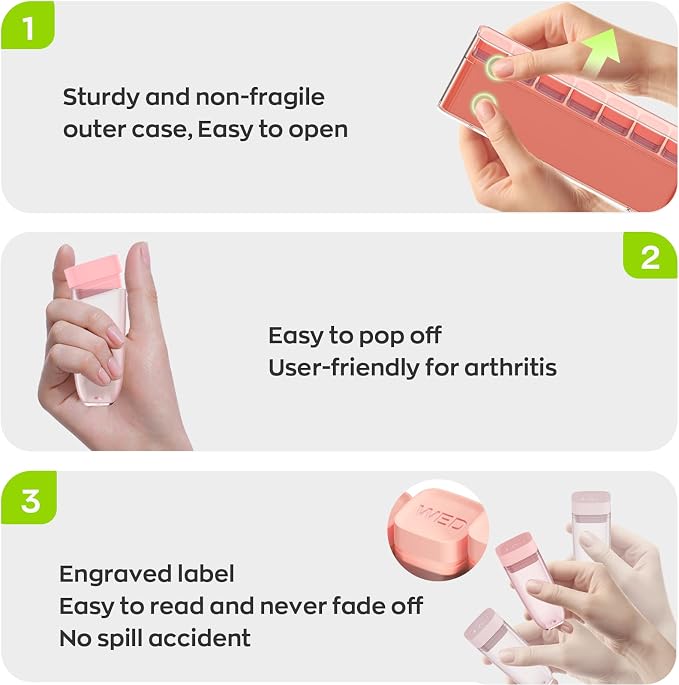 1

Sturdy and non-fragile outer case, Easy to open

2

Easy to pop off
User-friendly for arthritis

3

WED

Engraved label
Easy to read and never fade off
No spill accident