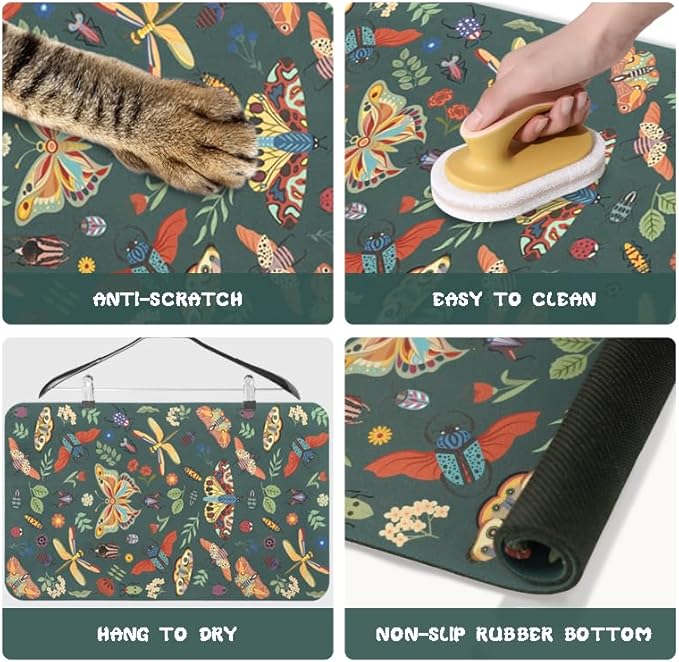 ANTI-SCRATCH

EASY TO CLEAN

HANG TO DRY

NON-SLIP RUBBER BOTTOM