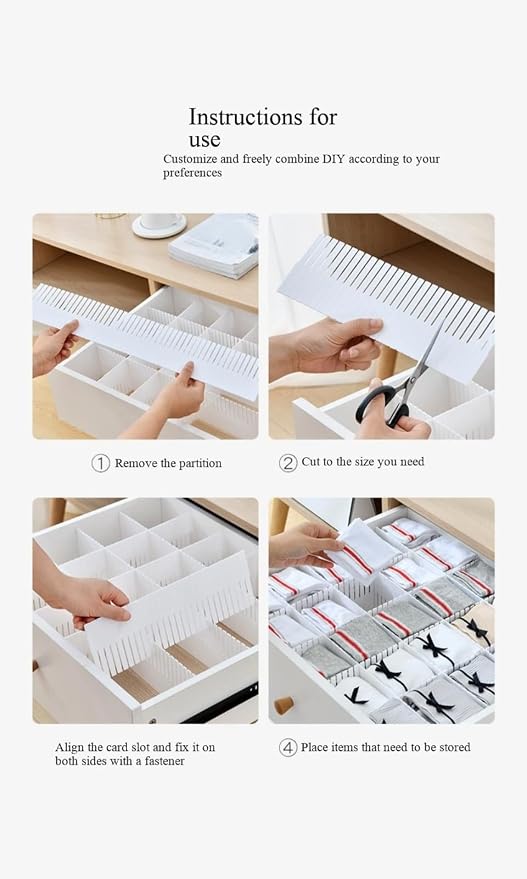 Instructions for use

Customize and freely combine DIY according to your preferences

① Remove the partition

② Cut to the size you need

Align the card slot and fix it on both sides with a fastener

④ Place items that need to be stored