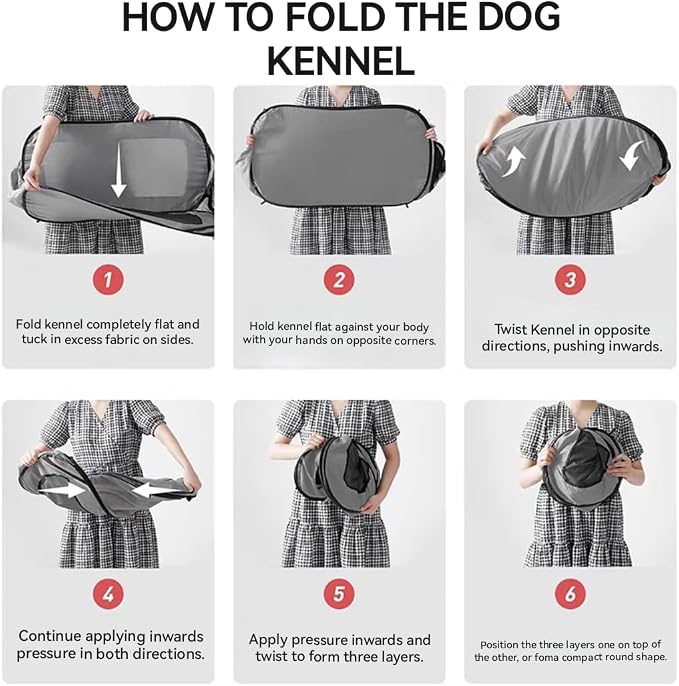 HOW TO FOLD THE DOG KENNEL

1

Fold kennel completely flat and tuck in excess fabric on sides.

2

Hold kennel flat against your body with your hands on opposite corners.

3

Twist Kennel in opposite directions, pushing inwards.

4

Continue applying inwards pressure in both directions.

5

Apply pressure inwards and twist to form three layers.

6

Position the three layers one on top of the other, or foma compact round shape.