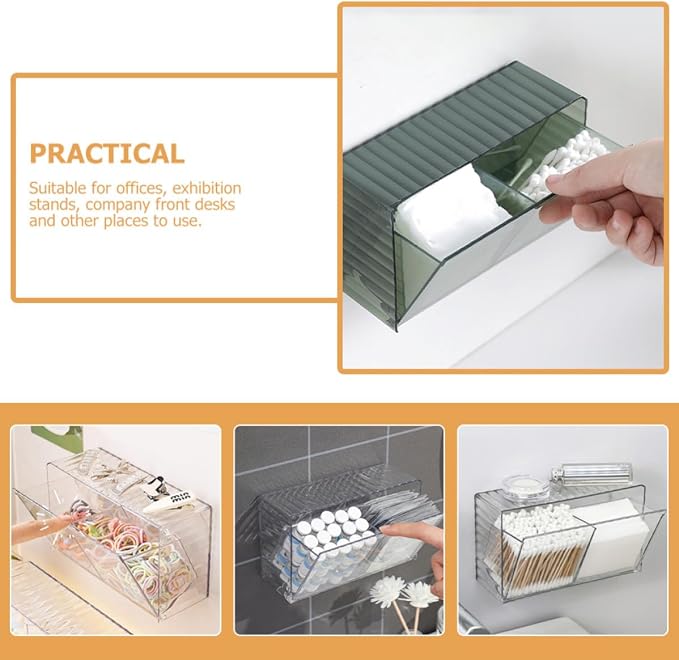 PRACTICAL

Suitable for offices, exhibition stands, company front desks and other places to use.