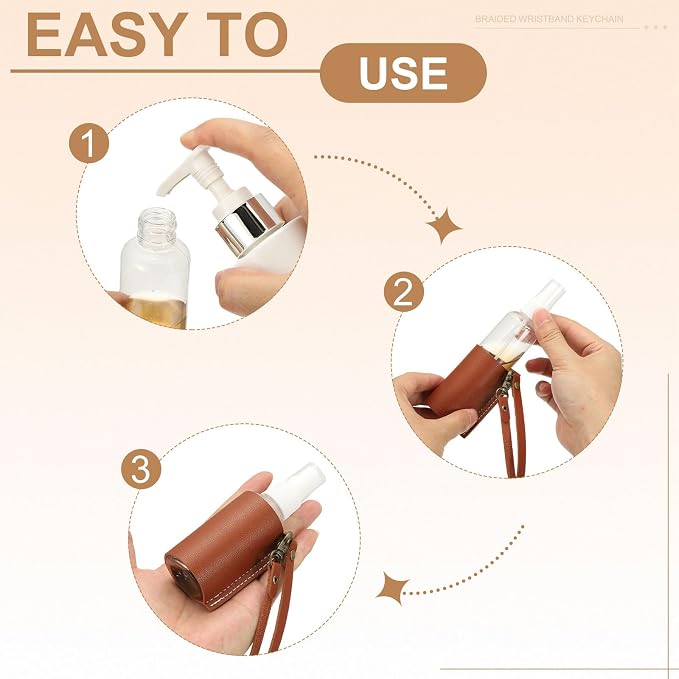 EASY TO

USE

BRAIDED WRISTBAND KEYCHAIN

1

2

3