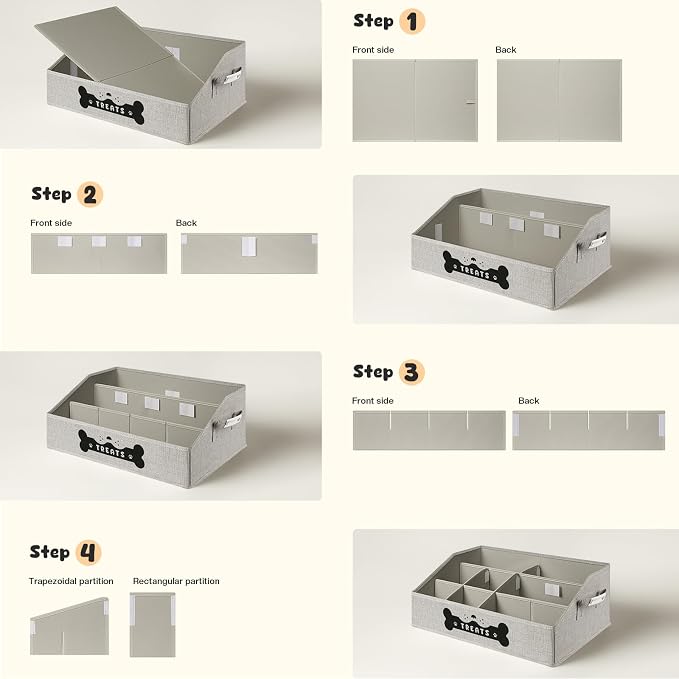 TREATS

Step 1

Front side

Back

Step 2

Front side

Back

TREATS

TREATS

Step 3

Front side

Back

Step 4

Trapezoidal partition

Rectangular partition

TREATS