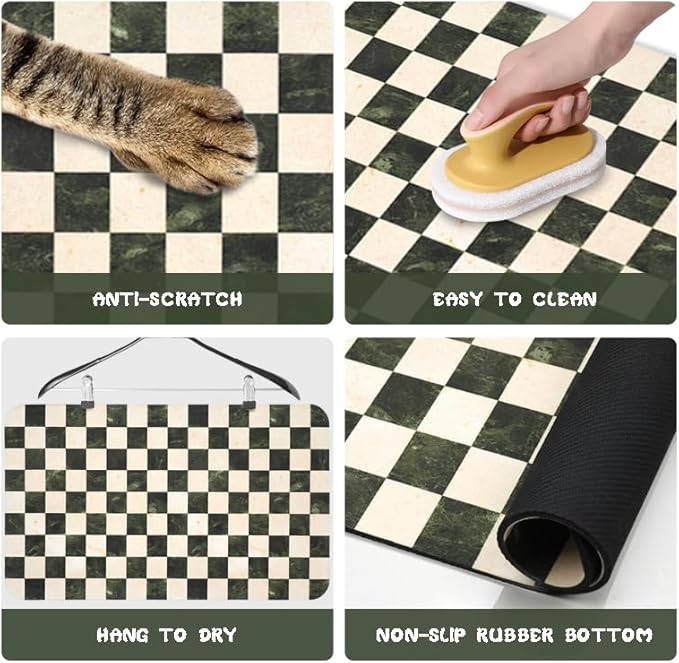 ANTI-SCRATCH

EASY TO CLEAN

HANG TO DRY

NON-SLIP RUBBER BOTTOM