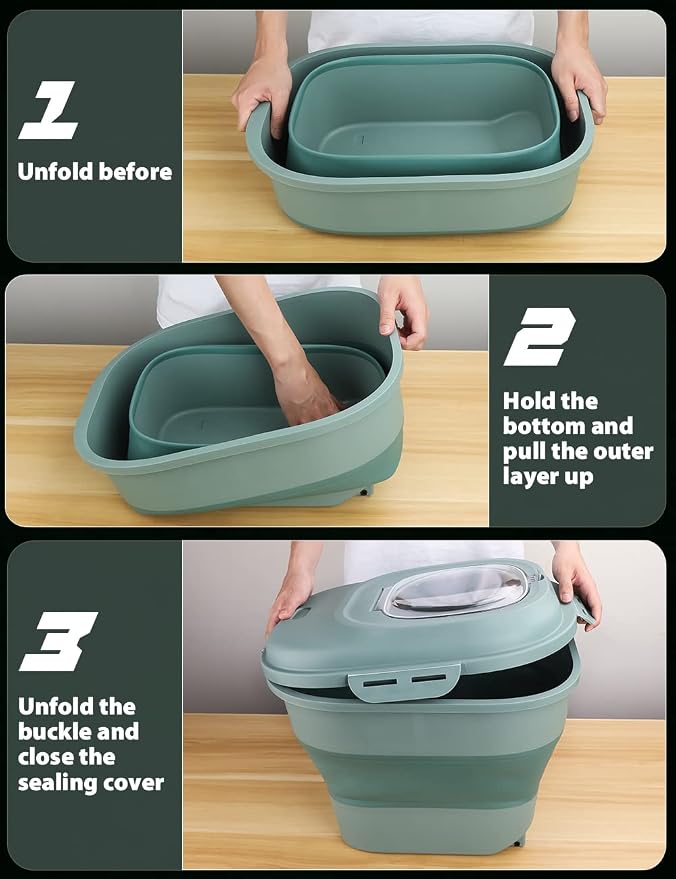 1

Unfold before

2

Hold the bottom and pull the outer layer up

3

Unfold the buckle and close the sealing cover