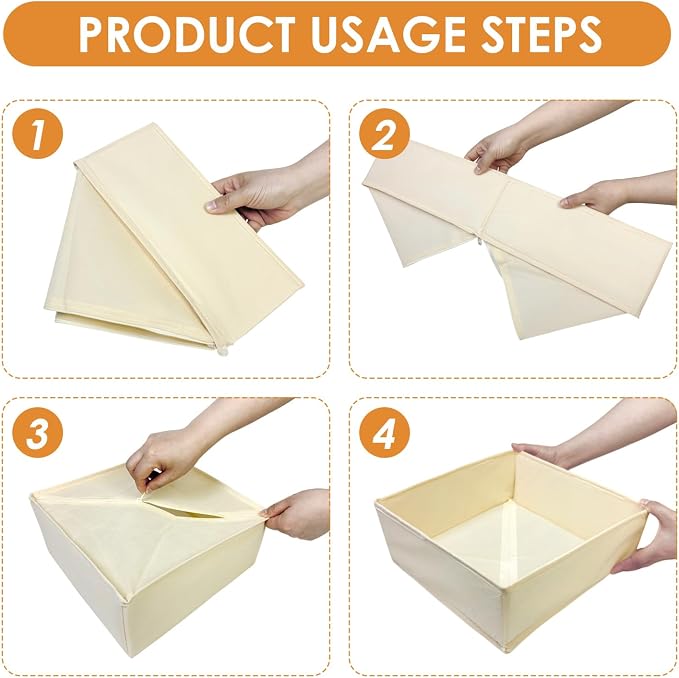 PRODUCT USAGE STEPS

1

2

3

4