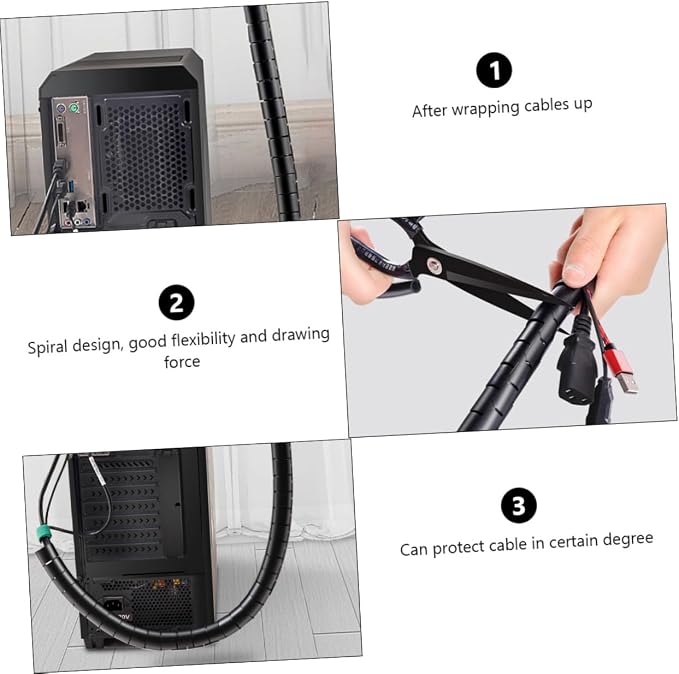 1
After wrapping cables up

2
Spiral design, good flexibility and drawing force

3
Can protect cable in certain degree