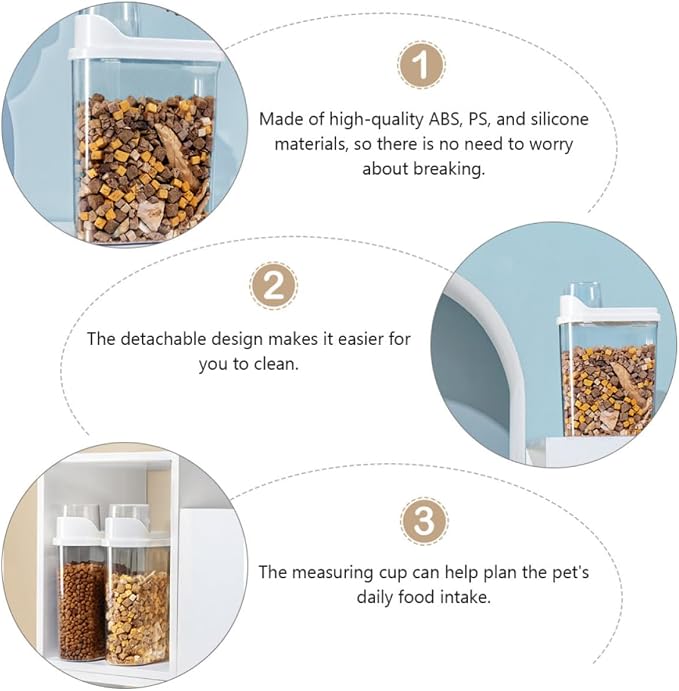 1

Made of high-quality ABS, PS, and silicone materials, so there is no need to worry about breaking.

2

The detachable design makes it easier for you to clean.

3

The measuring cup can help plan the pet's daily food intake.