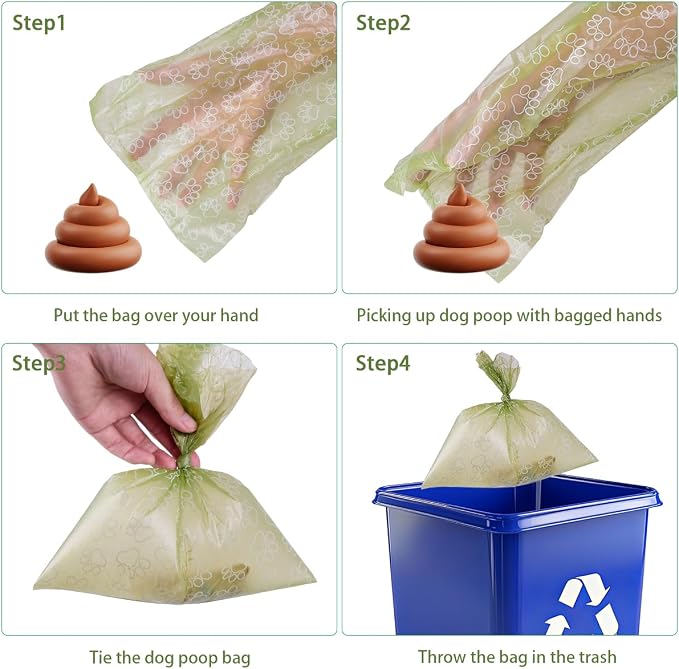 Step1

Put the bag over your hand

Step2

Picking up dog poop with bagged hands

Step3

Tie the dog poop bag

Step4

Throw the bag in the trash