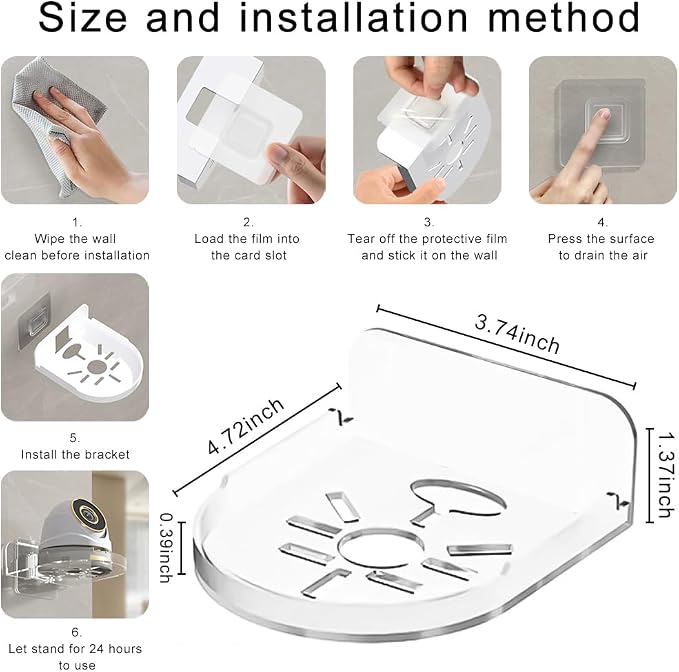 Size and installation method

1.
Wipe the wall clean before installation

2.
Load the film into the card slot

3.
Tear off the protective film and stick it on the wall

4.
Press the surface to drain the air

5.
Install the bracket

6.
Let stand for 24 hours to use

3.74inch

4.72inch

1.37inch

0.39inch