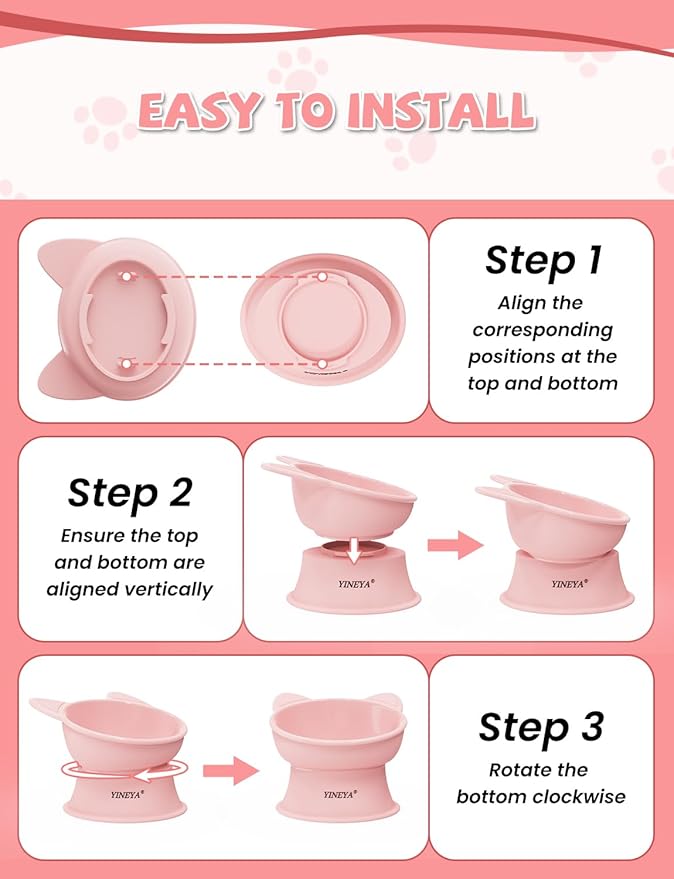 EASY TO INSTALL

Step 1
Align the corresponding positions at the top and bottom

Step 2
Ensure the top and bottom are aligned vertically

YINEYA®

YINEYA®

YINEYA®

YINEYA®

Step 3
Rotate the bottom clockwise