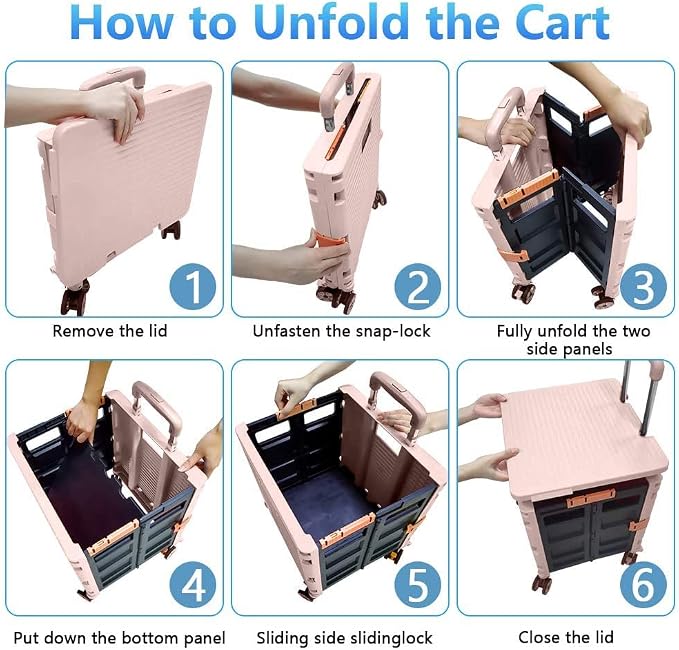 How to Unfold the Cart

1
Remove the lid

2
Unfasten the snap-lock

3
Fully unfold the two side panels

4
Put down the bottom panel

5
Sliding side slidinglock

6
Close the lid