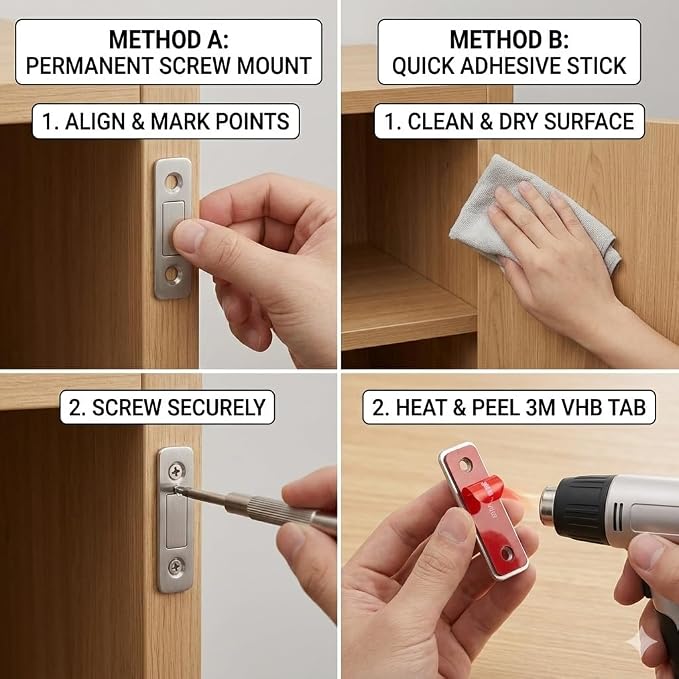 METHOD A:
PERMANENT SCREW MOUNT

1. ALIGN & MARK POINTS

2. SCREW SECURELY

METHOD B:
QUICK ADHESIVE STICK

1. CLEAN & DRY SURFACE

2. HEAT & PEEL 3M VHB TAB