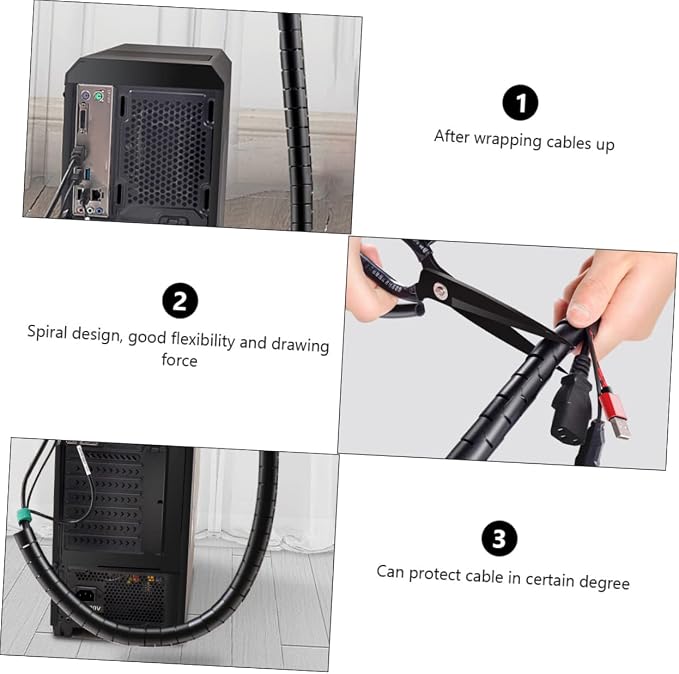 1

After wrapping cables up

2

Spiral design, good flexibility and drawing force

3

Can protect cable in certain degree