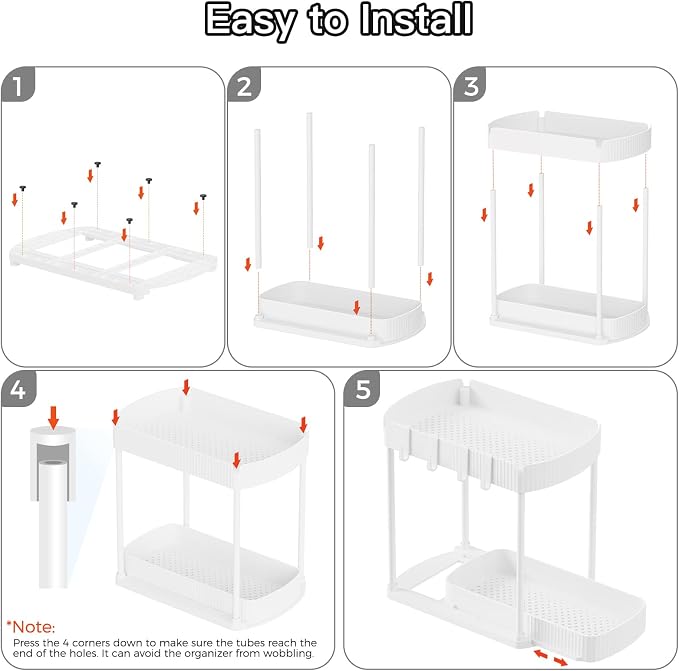 Easy to Install

1

2

3

4

*Note:
Press the 4 corners down to make sure the tubes reach the end of the holes. It can avoid the organizer from wobbling.

5