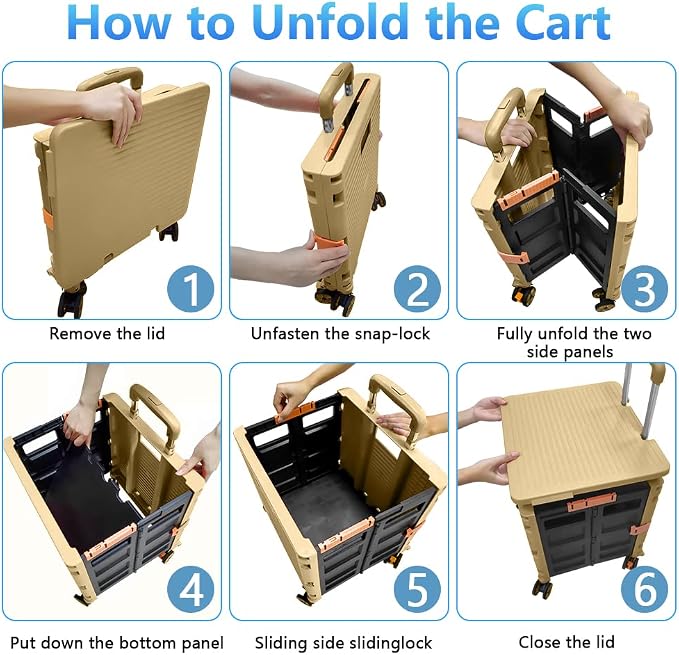 How to Unfold the Cart

1

Remove the lid

2

Unfasten the snap-lock

3

Fully unfold the two side panels

4

Put down the bottom panel

5

Sliding side slidinglock

6

Close the lid