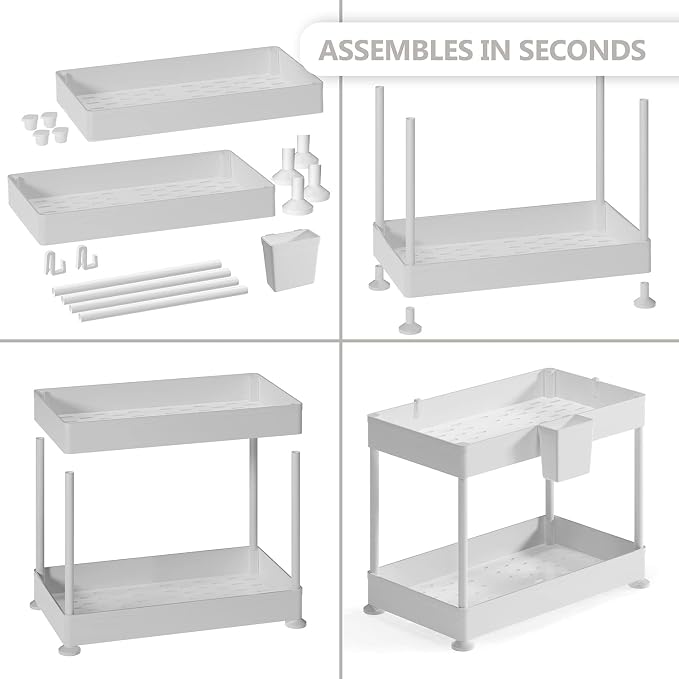 ASSEMBLES IN SECONDS