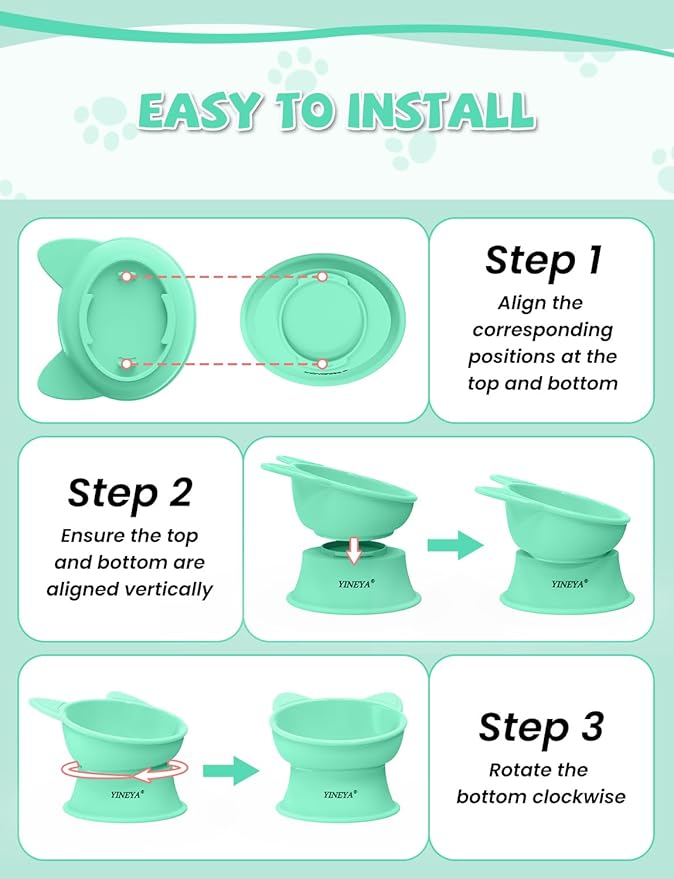 EASY TO INSTALL

Step 1
Align the corresponding positions at the top and bottom

Step 2
Ensure the top and bottom are aligned vertically

YINEYA®

YINEYA®

YINEYA®

YINEYA®

Step 3
Rotate the bottom clockwise