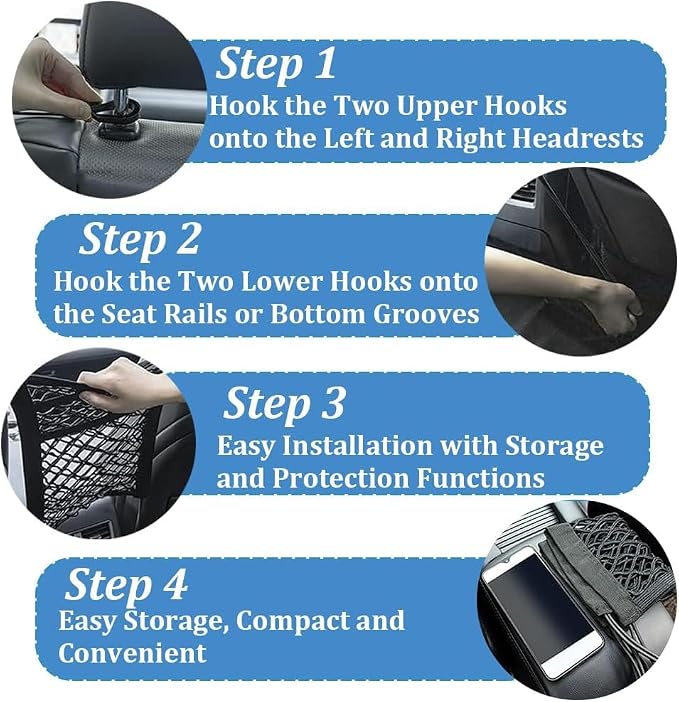 Step 1
Hook the Two Upper Hooks onto the Left and Right Headrests

Step 2
Hook the Two Lower Hooks onto the Seat Rails or Bottom Grooves

Step 3
Easy Installation with Storage and Protection Functions

Step 4
Easy Storage, Compact and Convenient